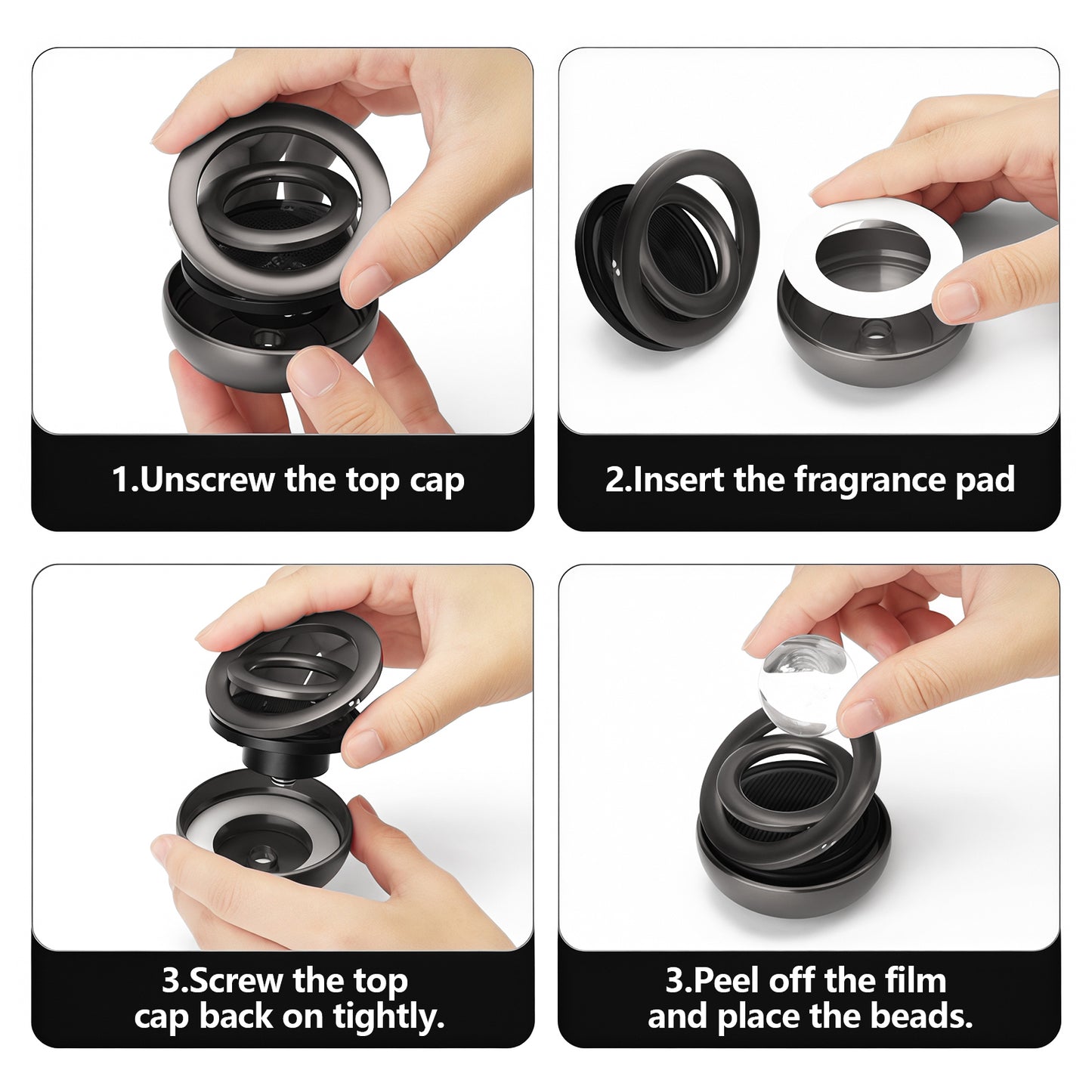 1.Unscrew the top cap

2.Insert the fragrance pad

3.Screw the top cap back on tightly.

3.Peel off the film and place the beads.